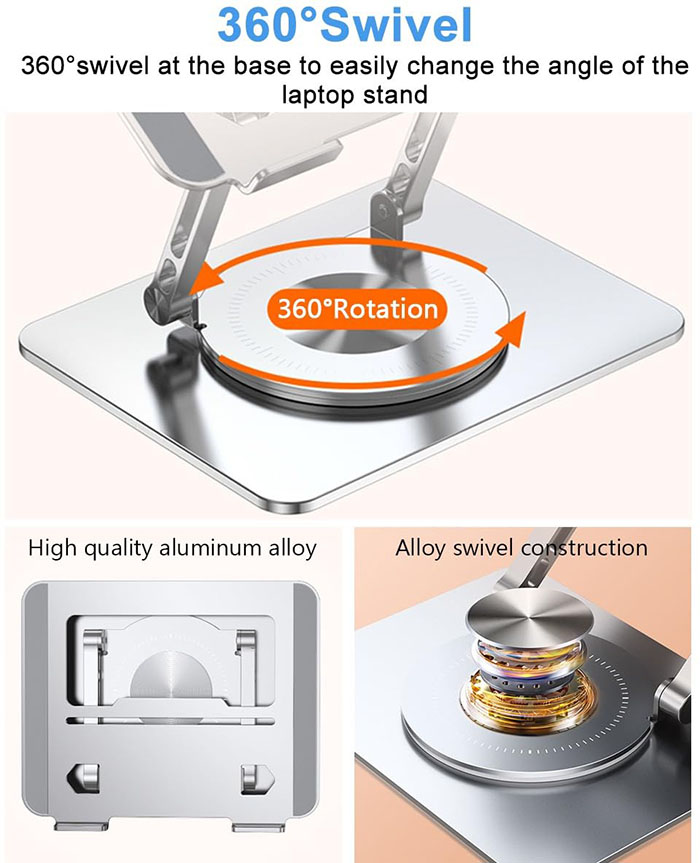 360°Swivel

360°swivel at the base to easily change the angle of the laptop stand

360°Rotation

High quality aluminum alloy

Alloy swivel construction