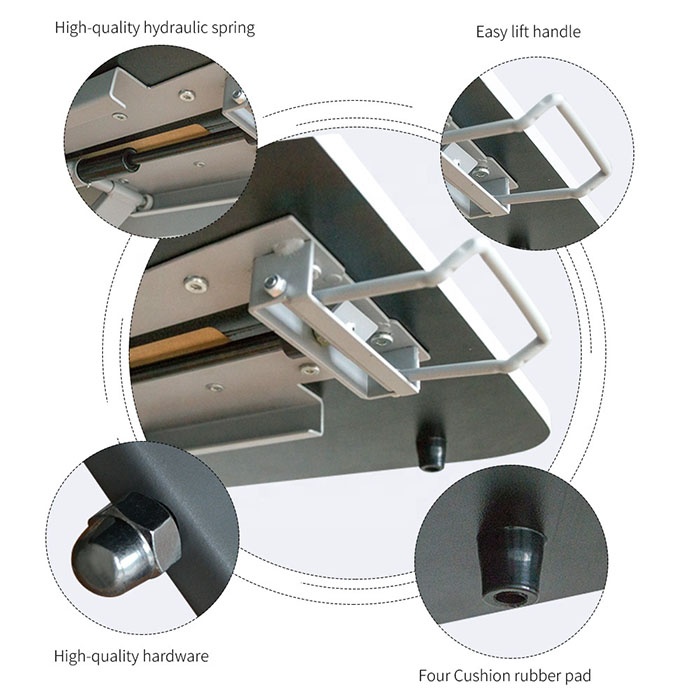 High-quality hydraulic spring

Easy lift handle

High-quality hardware

Four Cushion rubber pad